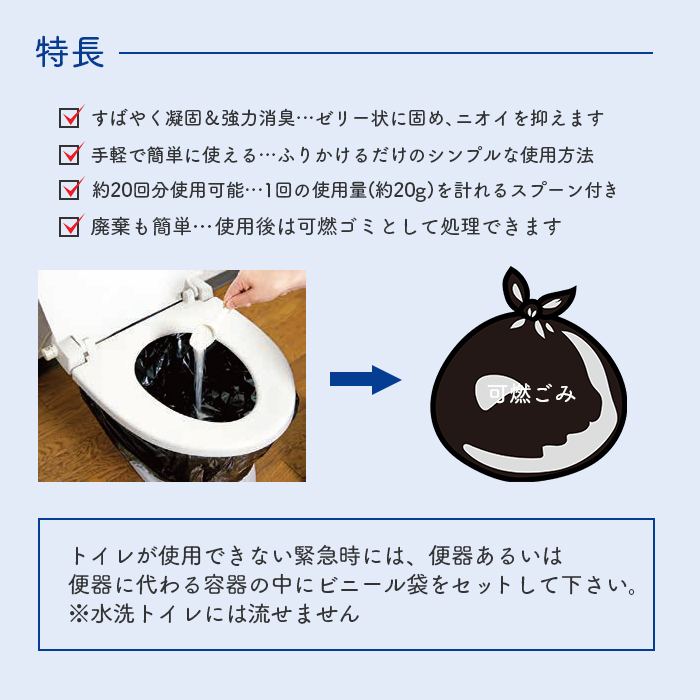 特長

すばやく凝固＆強力消臭…ゼリー状に固め、ニオイを抑えます

手軽で簡単に使える…ふりかけるだけのシンプルな使用方法

約20回分使用可能…1回の使用量(約20g)を計れるスプーン付き

廃棄も簡単…使用後は可燃ゴミとして処理できます

可燃ごみ

トイレが使用できない緊急時には、便器あるいは便器に代わる容器の中にビニール袋をセットして下さい。
※水洗トイレには流せません