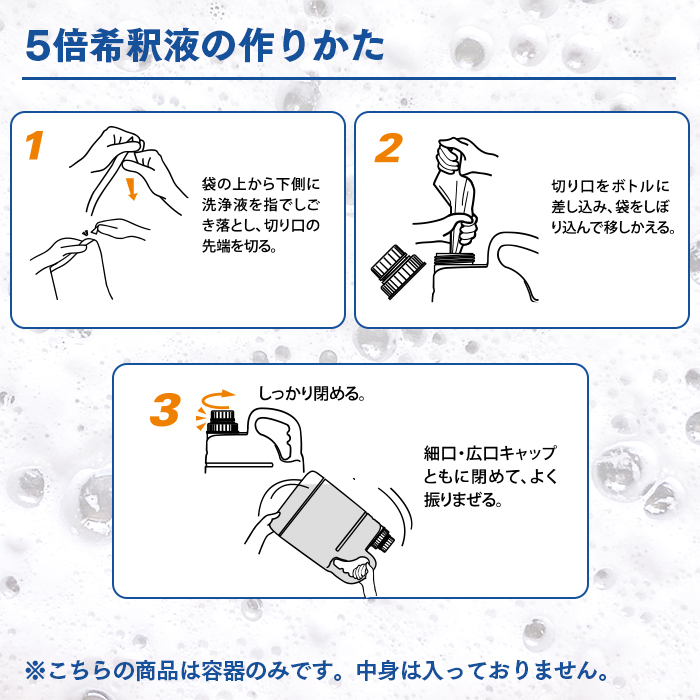 5倍希釈液の作りかた

1

袋の上から下側に洗浄液を指でしごき落とし、切り口の先端を切る。

2

切り口をボトルに差し込み、袋をしぼり込んで移しかえる。

3

しっかり閉める。

細口・広口キャップともに閉めて、よく振りまぜる。

※こちらの商品は容器のみです。中身は入っておりません。