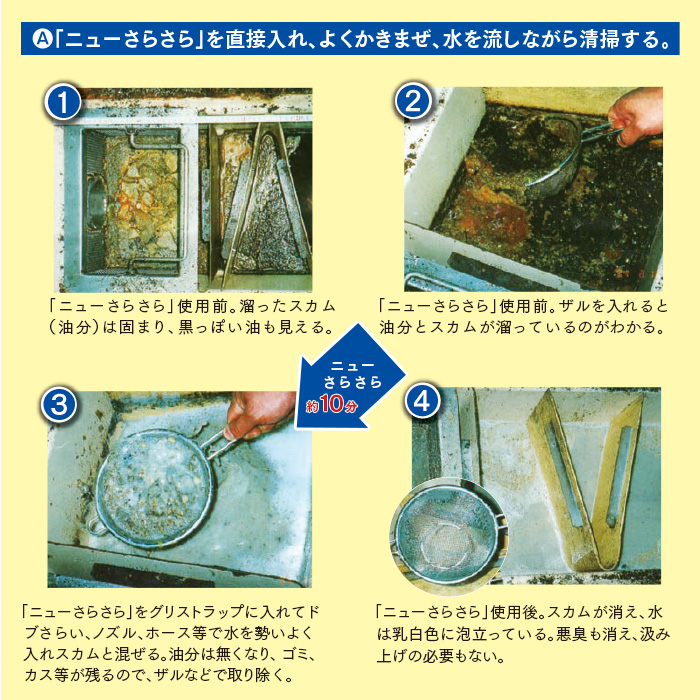 Ⓐ「ニューさらさら」を直接入れ、よくかきまぜ、水を流しながら清掃する。

1

「ニューさらさら」使用前。溜ったスカム（油分）は固まり、黒っぽい油も見える。

2

「ニューさらさら」使用前。ザルを入れると油分とスカムが溜っているのがわかる。

ニューさらさら 約10分

3

「ニューさらさら」をグリストラップに入れてドブさらい、ノズル、ホース等で水を勢いよく入れスカムと混ぜる。油分は無くなり、ゴミ、カス等が残るので、ザルなどで取り除く。

4

「ニューさらさら」使用後。スカムが消え、水は乳白色に泡立っている。悪臭も消え、汲み上げの必要もない。